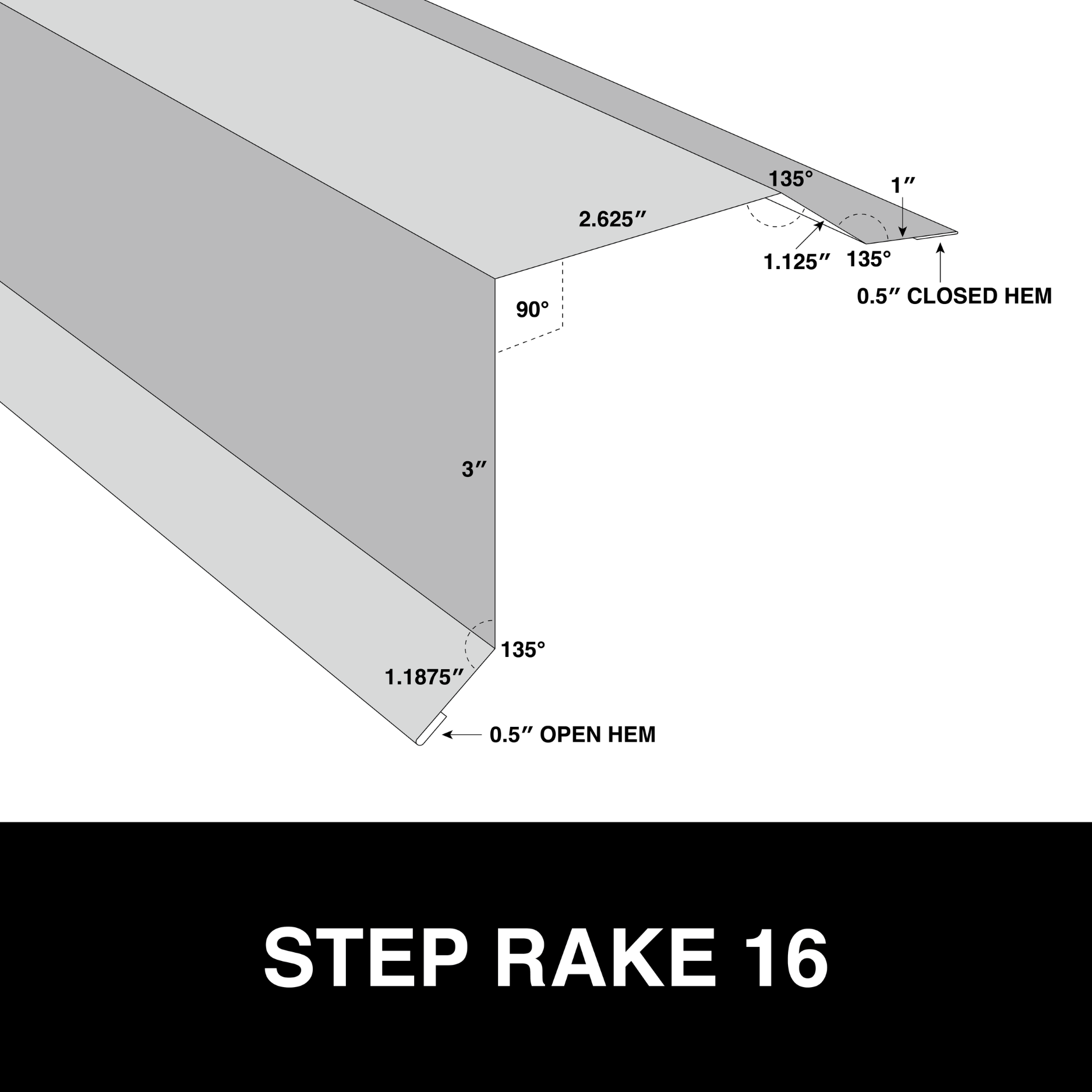 135°
1″
2.625″
1.125″
135°
0.5″ CLOSED HEM
90°
3″
135°
1.1875″
0.5″ OPEN HEM

STEP RAKE 16