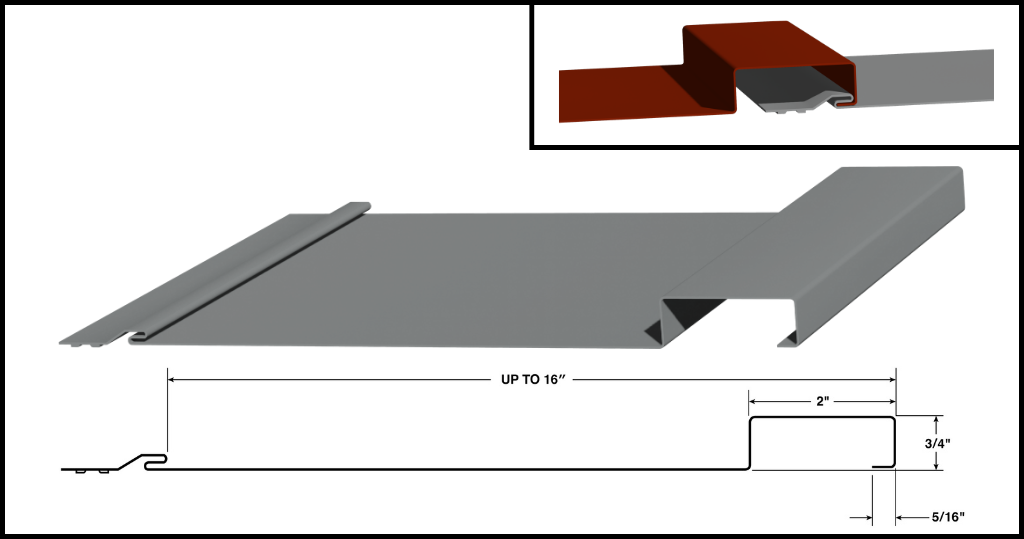 UP TO 16″

2"

3/4"

5/16"